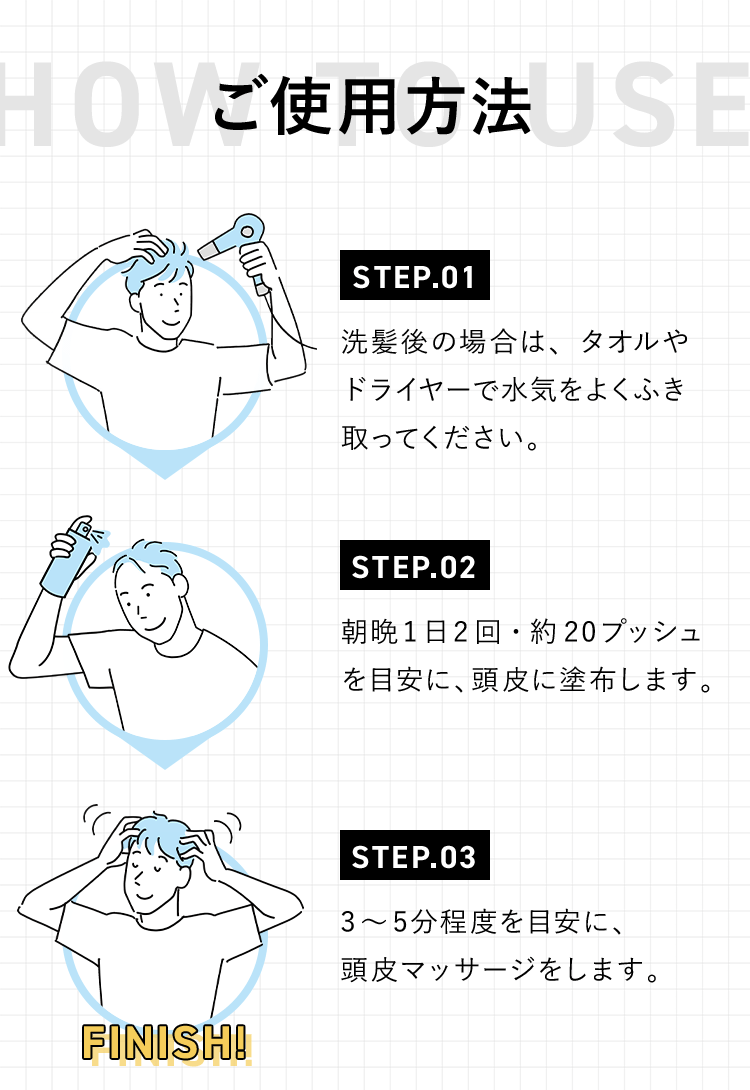 HOW TO USE
ご使用方法

STEP.01
洗髪後の場合は、タオルやドライヤーで水気をよくふき取ってください。

STEP.02
朝晩1日2回・約20プッシュを目安に、頭皮に塗布します。

STEP.03
3～5分程度を目安に、頭皮マッサージをします。

FINISH!